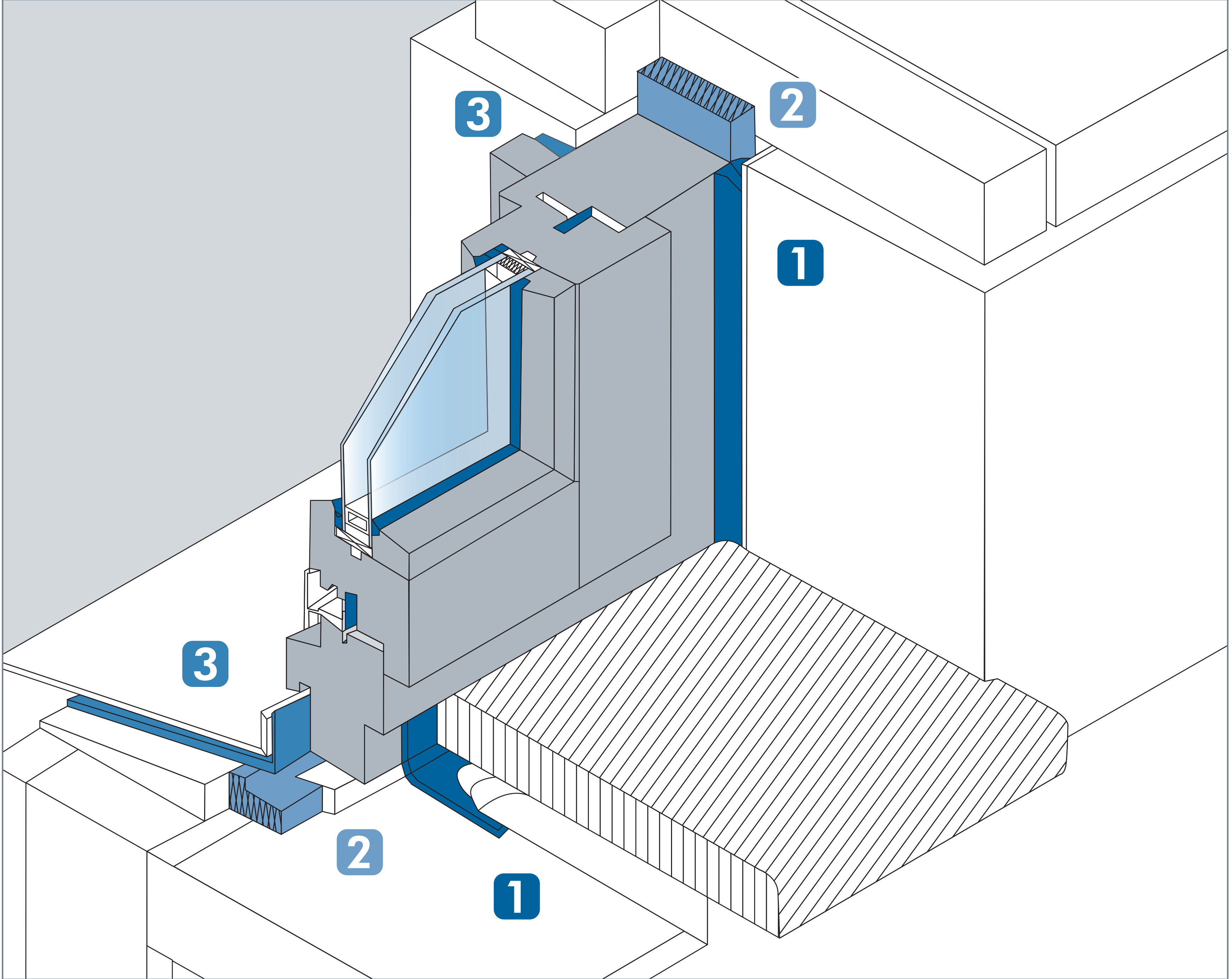 3
2
1
3
2
1