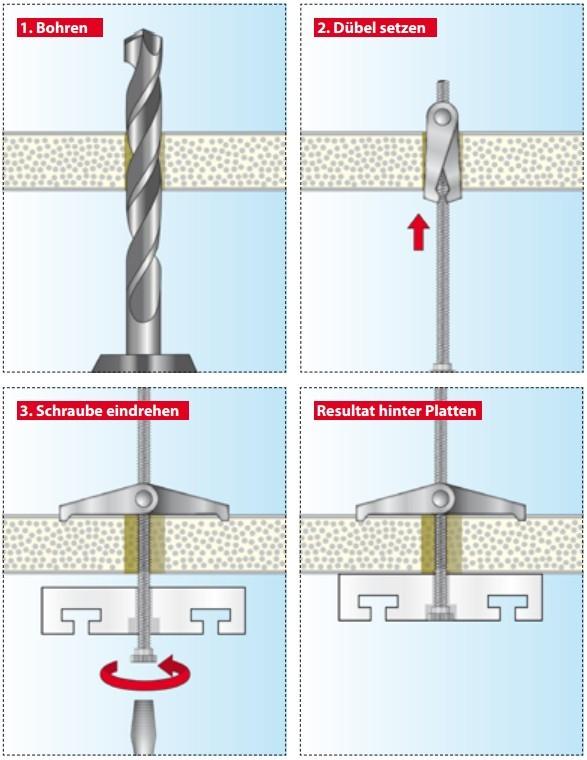 1. Bohren

2. Dübel setzen

3. Schraube eindrehen

Resultat hinter Platten