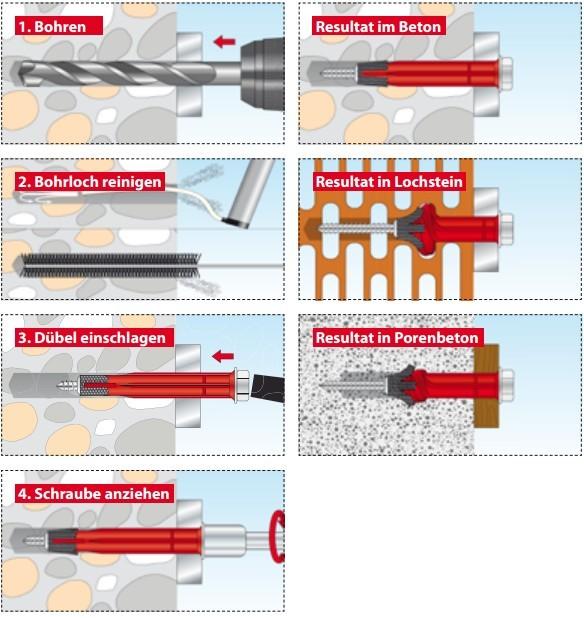 1. Bohren

2. Bohrloch reinigen

3. Dübel einschlagen

4. Schraube anziehen

Resultat im Beton

Resultat in Lochstein

Resultat in Porenbeton