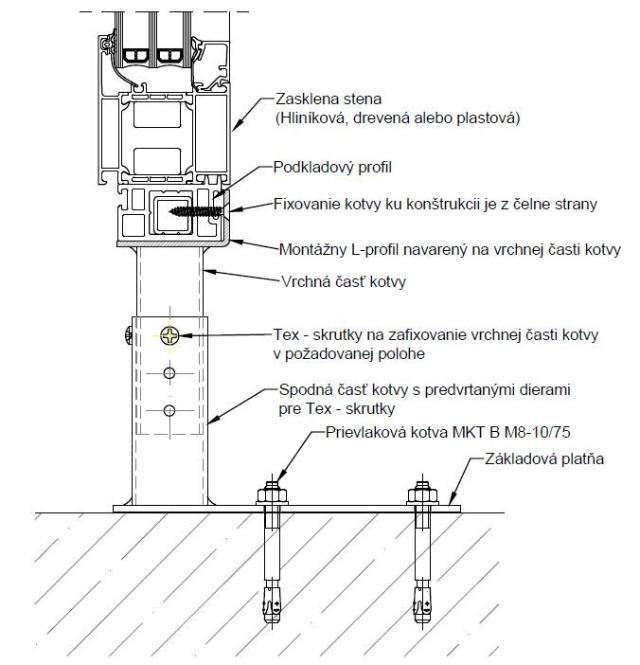 Zasklena stena
(Hliníková, drevená alebo plastová)

Podkladový profil

Fixovanie kotvy ku konštrukcii je z čelne strany

Montážny L-profil navarený na vrchnej časti kotvy

Vrchná časť kotvy

Tex - skrutky na zafixovanie vrchnej časti kotvy v požadovanej polohe

Spodná časť kotvy s predvrtanými dierami pre Tex - skrutky

Prievlaková kotva MKT B M8-10/75

Základová platňa