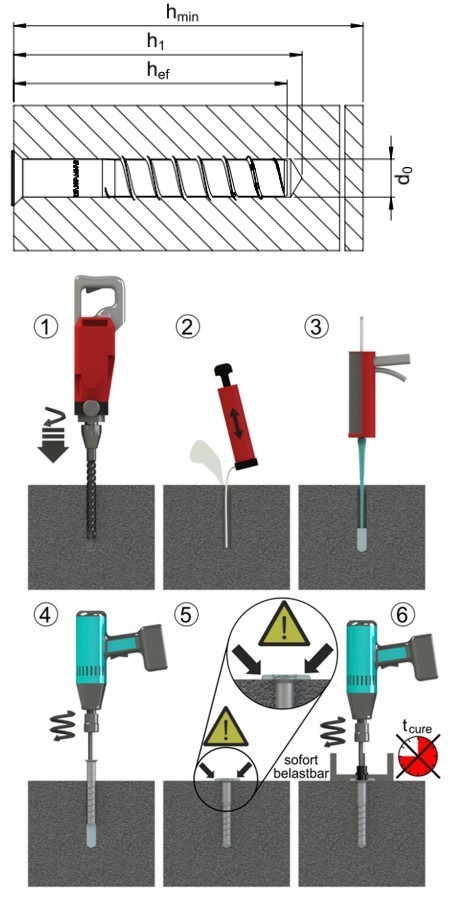 $h_{min}$
$h_1$
$h_{ef}$
$d_0$

①
②
③
④
⑤
⑥

!
!

sofort belastbar

$t_{cure}$