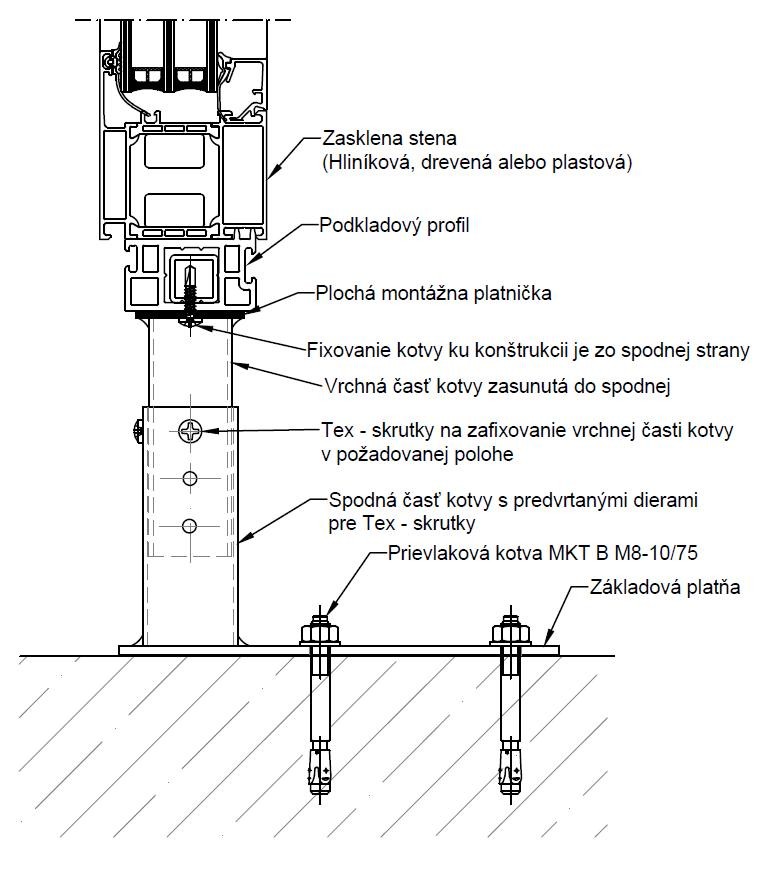 Zasklena stena
(Hliníková, drevená alebo plastová)

Podkladový profil

Plochá montážna platnička

Fixovanie kotvy ku konštrukcii je zo spodnej strany

Vrchná časť kotvy zasunutá do spodnej

Tex - skrutky na zafixovanie vrchnej časti kotvy v požadovanej polohe

Spodná časť kotvy s predvrtanými dierami pre Tex - skrutky

Prievlaková kotva MKT B M8-10/75

Základová platňa