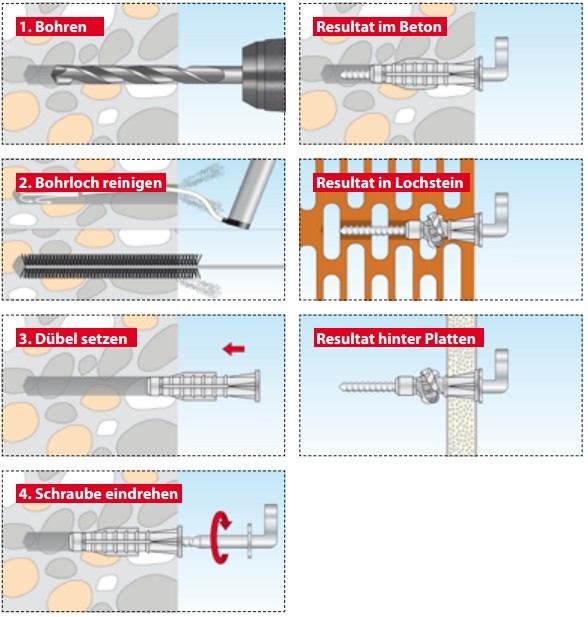 1. Bohren

2. Bohrloch reinigen

3. Dübel setzen

4. Schraube eindrehen

Resultat im Beton

Resultat in Lochstein

Resultat hinter Platten