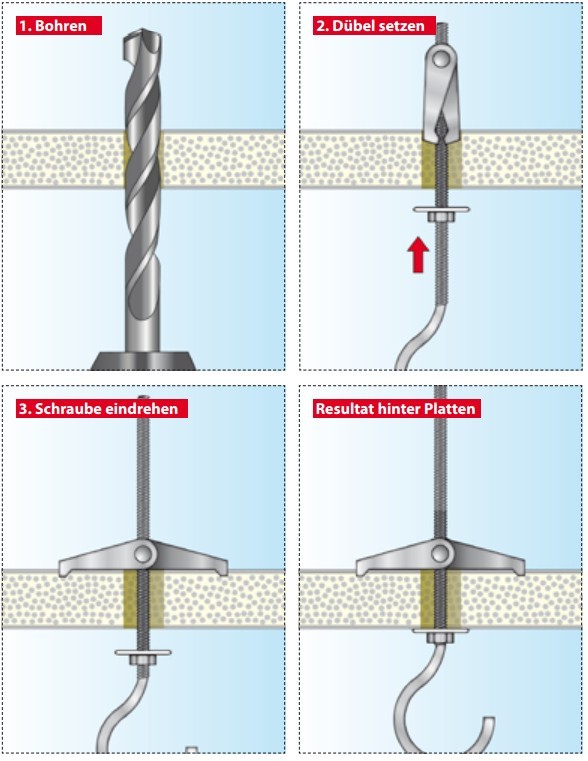 1. Bohren

2. Dübel setzen

3. Schraube eindrehen

Resultat hinter Platten