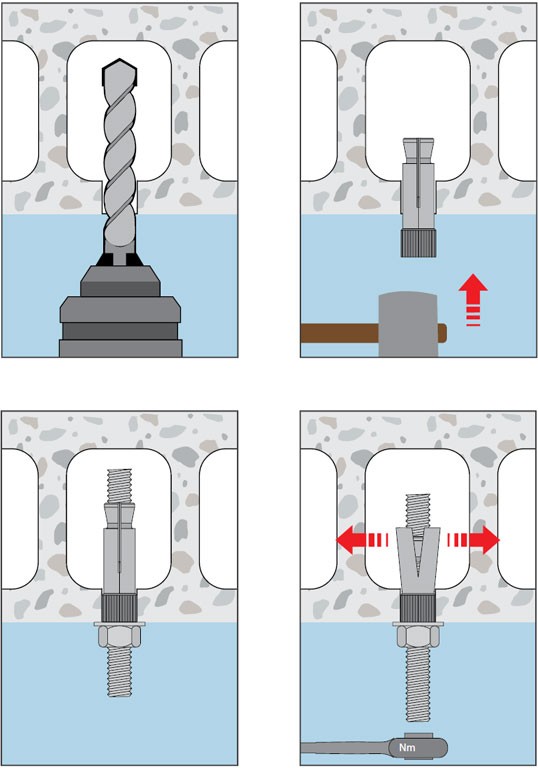 Nm