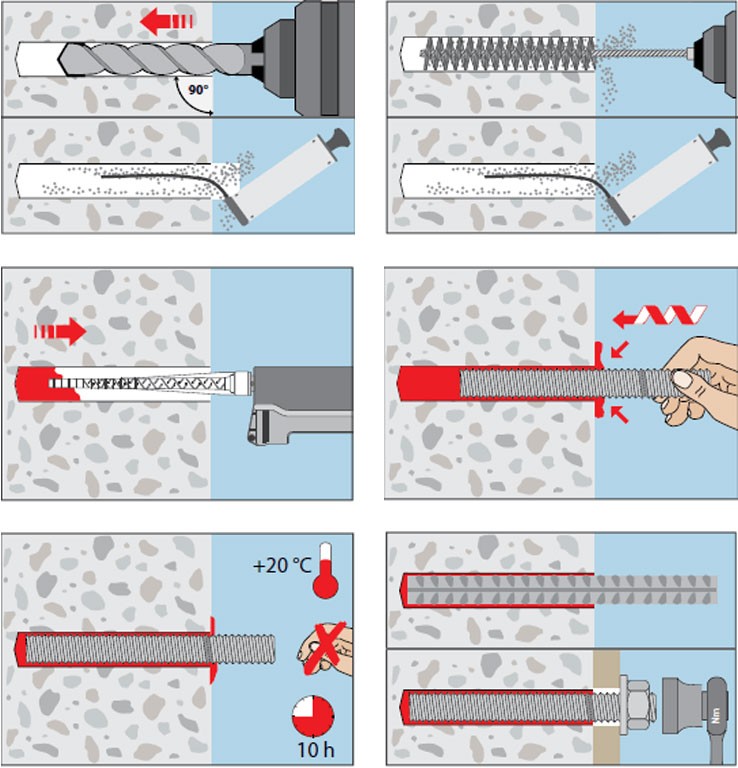 90°

+20 °C

10 h

Nm